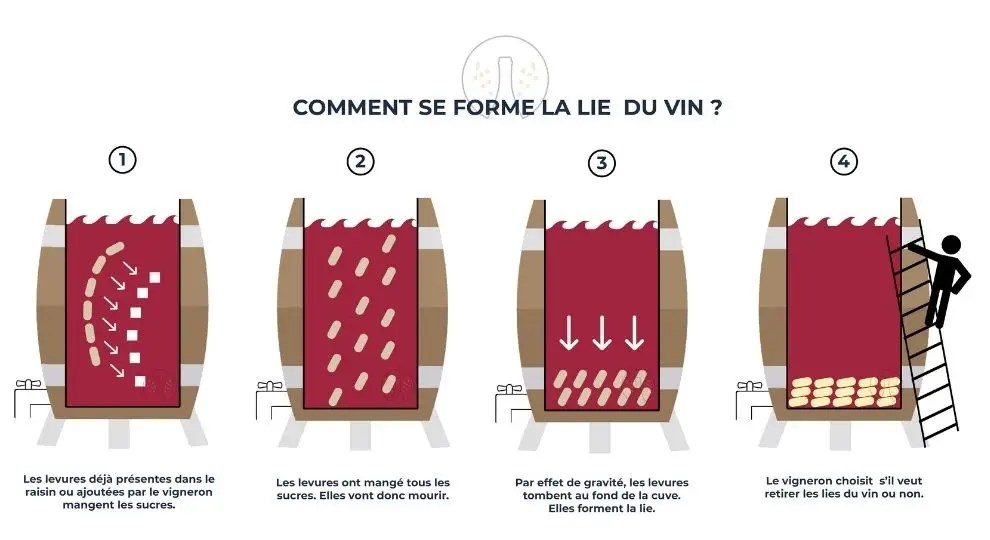 COMMENT SE FORME LA LIE  DU VIN ?

1

Les levures déjà présentes dans le raisin ou ajoutées par le vigneron mangent les sucres.

2

Les levures ont mangé tous les sucres. Elles vont donc mourir.

3

Par effet de gravité, les levures tombent au fond de la cuve. Elles forment la lie.

4

Le vigneron choisit  s'il veut retirer les lies du vin ou non.